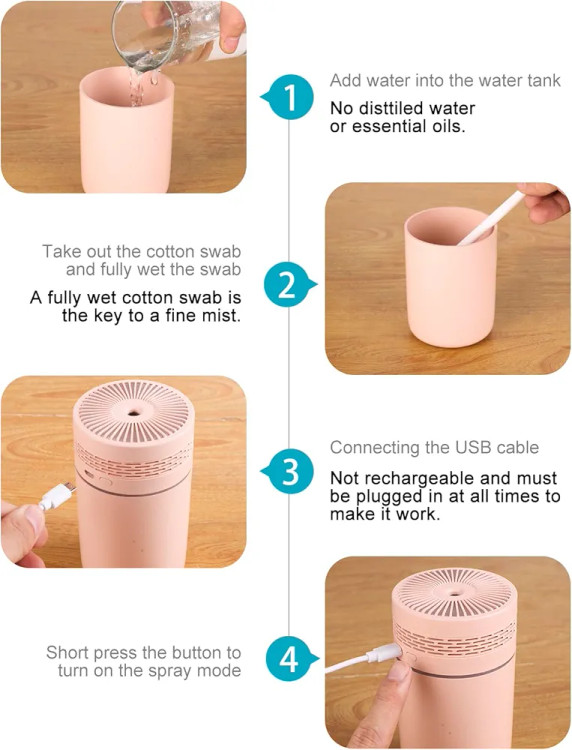 1

Add water into the water tank

No disttiled water or essential oils.

Take out the cotton swab and fully wet the swab

A fully wet cotton swab is the key to a fine mist.

2

3

Connecting the USB cable

Not rechargeable and must be plugged in at all times to make it work.

Short press the button to turn on the spray mode

4